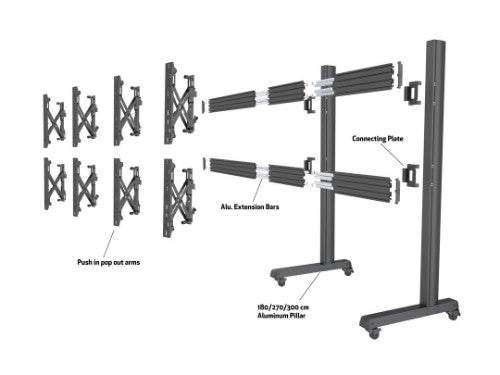 Connecting Plate

Alu. Extension Bars

Push in pop out arms

180/270/300 cm Aluminum Pillar