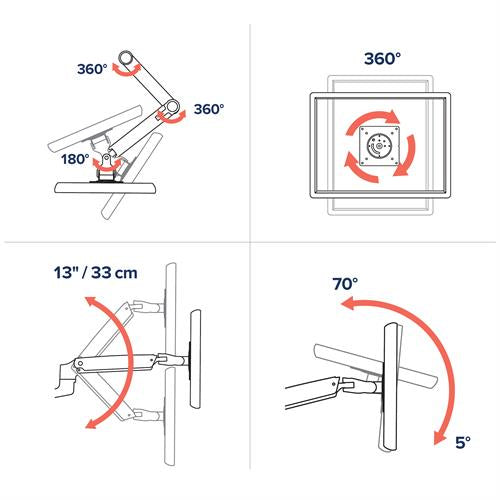 360°

360°

180°

360°

13" / 33 cm

70°

5°