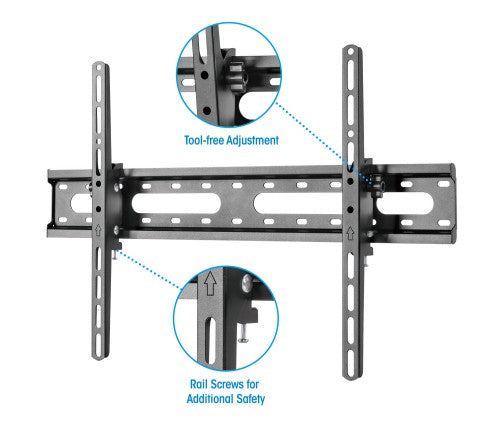 Tool-free Adjustment

Rail Screws for Additional Safety