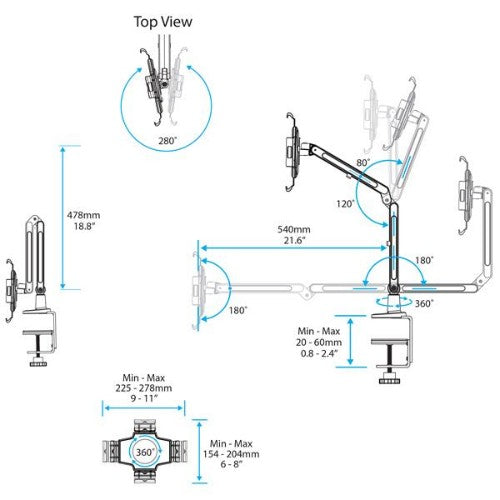 Top View

280˚

478mm
18.8"

80˚

120˚

540mm
21.6"

180˚

180˚

360˚

Min - Max
20 - 60mm
0.8 - 2.4"

Min - Max
225 - 278mm
9 - 11"

360˚

Min - Max
154 - 204mm
6 - 8"