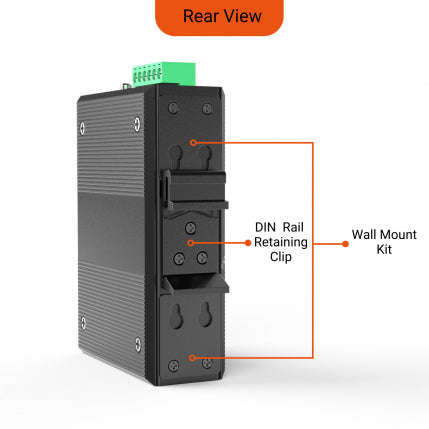 Rear View

DIN Rail Retaining Clip

Wall Mount Kit