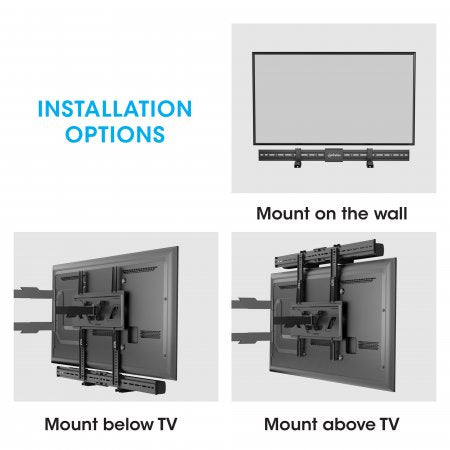 INSTALLATION OPTIONS

Mount on the wall

Mount below TV

Mount above TV