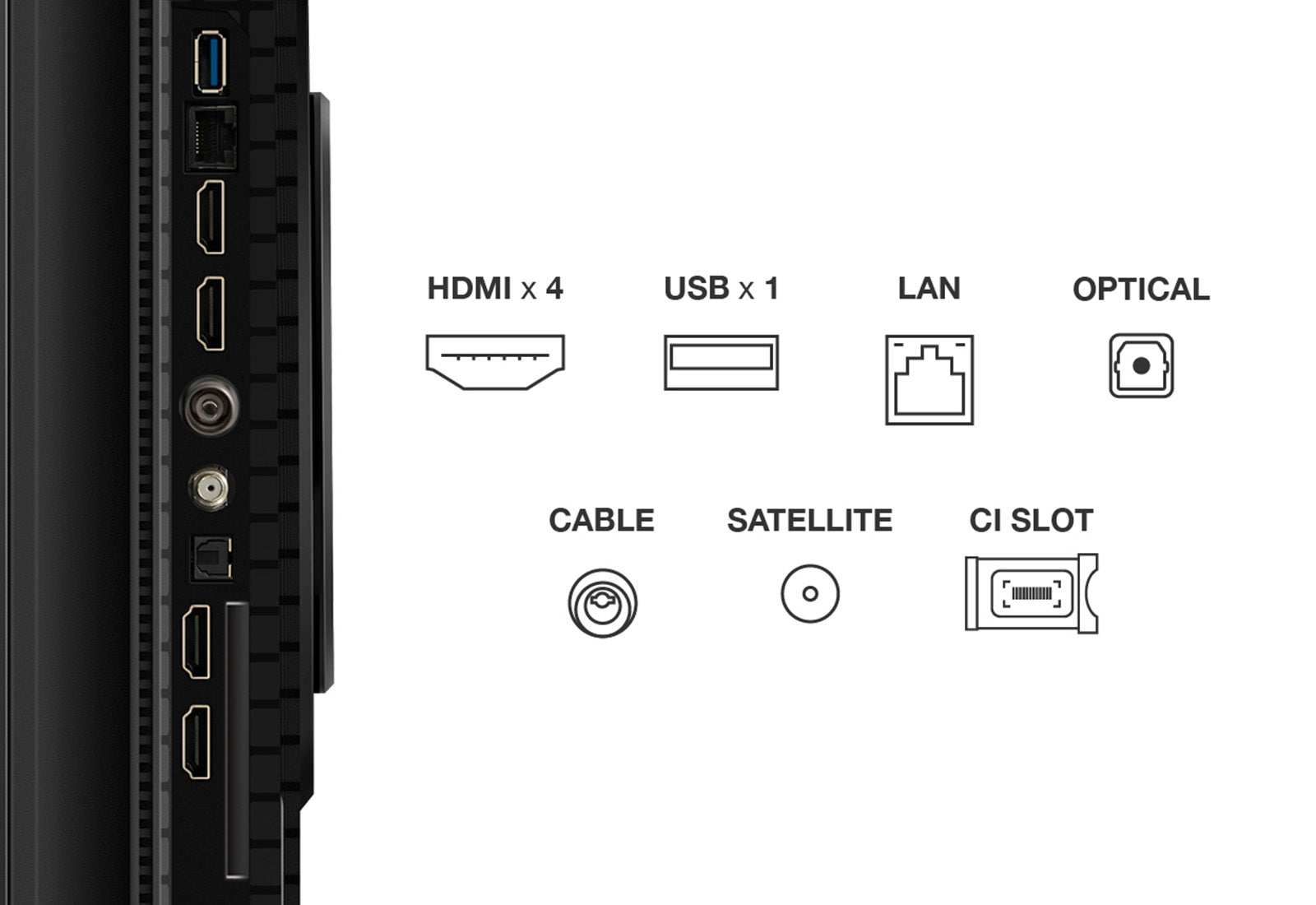 HDMI x 4

USB x 1

LAN

OPTICAL

CABLE

SATELLITE

CI SLOT