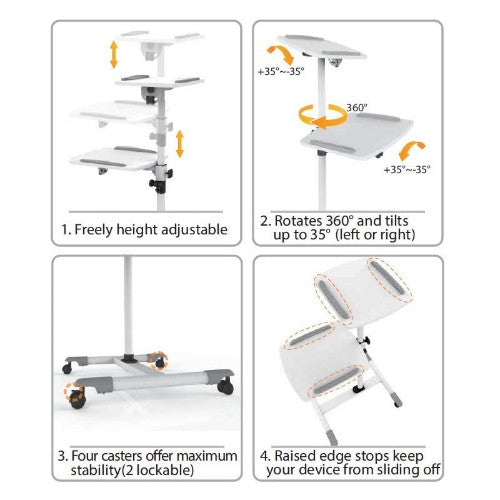 1. Freely height adjustable

+35°~-35°

360°

+35°~-35°

2. Rotates 360° and tilts up to 35° (left or right)

3. Four casters offer maximum stability(2 lockable)

4. Raised edge stops keep your device from sliding off