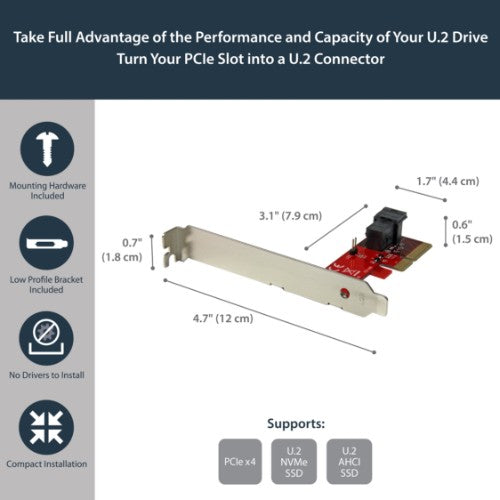 Take Full Advantage of the Performance and Capacity of Your U.2 Drive
Turn Your PCIe Slot into a U.2 Connector

Mounting Hardware Included

Low Profile Bracket Included

No Drivers to Install

Compact Installation

1.7" (4.4 cm)

3.1" (7.9 cm)

0.6" (1.5 cm)

0.7" (1.8 cm)

4.7" (12 cm)

Supports:

PCIe x4

U.2 NVMe SSD

U.2 AHCI SSD